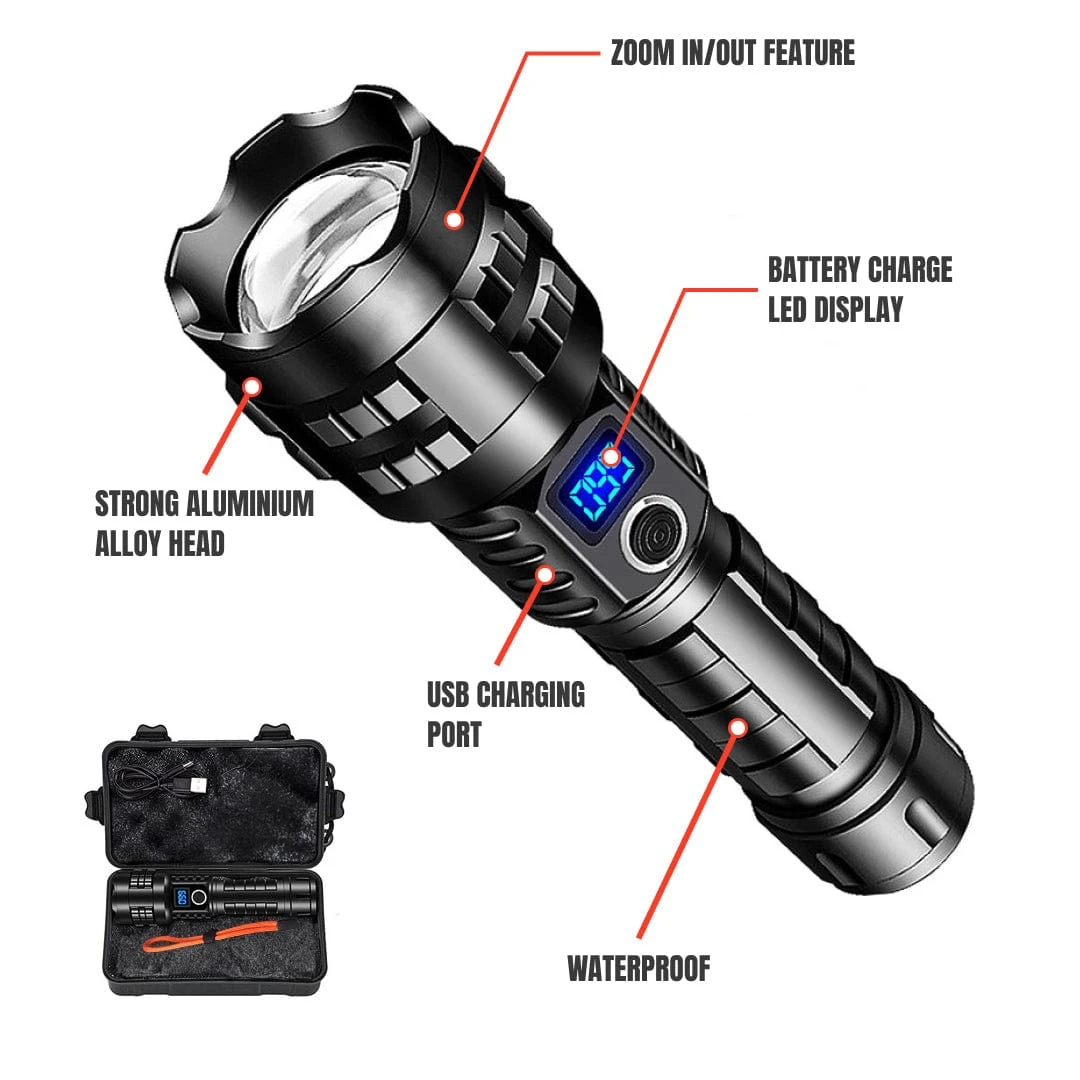 ZOOM IN/OUT FEATURE

BATTERY CHARGE LED DISPLAY

STRONG ALUMINIUM ALLOY HEAD

USB CHARGING PORT

WATERPROOF